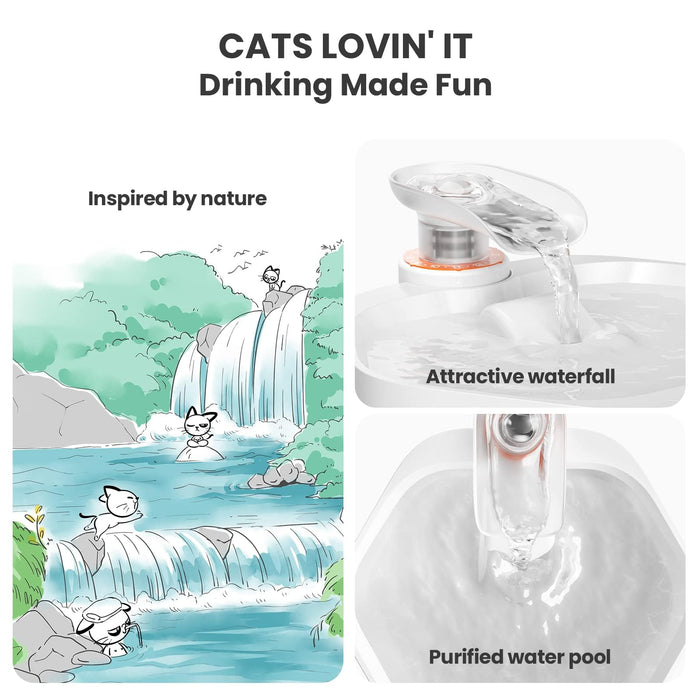 CATS LOVIN' IT
Drinking Made Fun

Inspired by nature

Attractive waterfall

Purified water pool